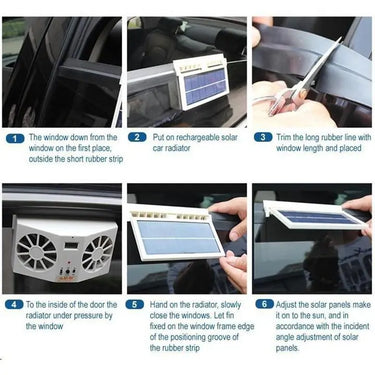 1 The window down from the window on the first place, outside the short rubber strip

2 Put on rechargeable solar car radiator

3 Trim the long rubber line with window length and placed

4 To the inside of the door the radiator under pressure by the window

5 Hand on the radiator, slowly close the windows. Let fin fixed on the window frame edge of the positioning groove of the rubber strip

6 Adjust the solar panels make it on to the sun, and in accordance with the incident angle adjustment of solar panels.